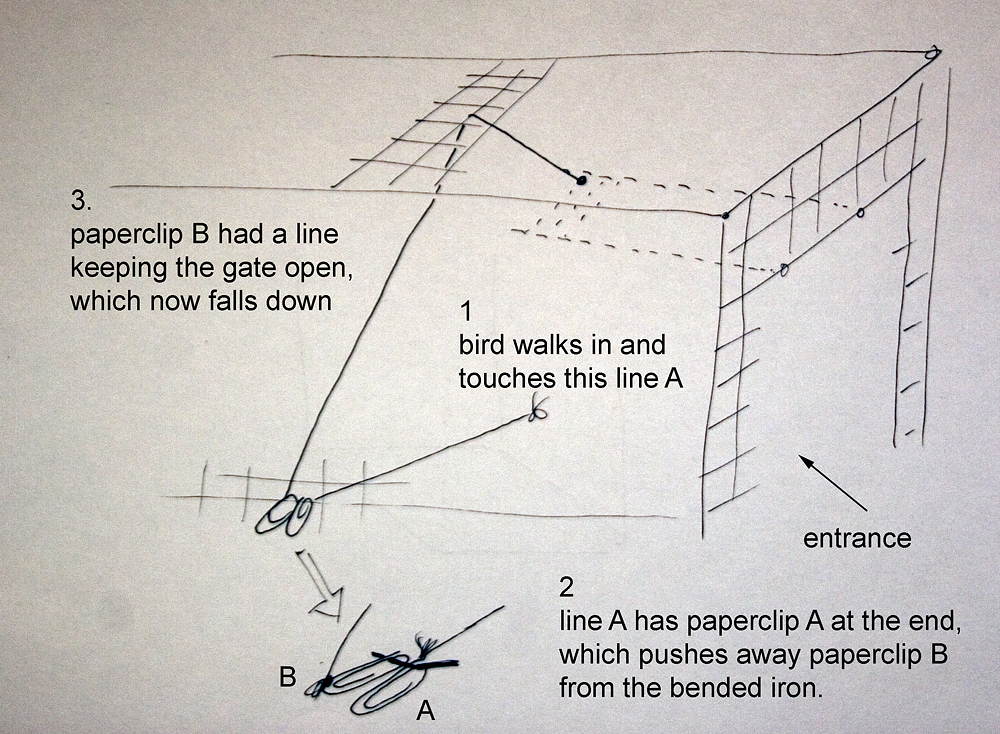 3.
paperclip B had a line keeping the gate open, which now falls down

1
bird walks in and touches this line A

entrance

2
line A has paperclip A at the end, which pushes away paperclip B from the bended iron.

B

A